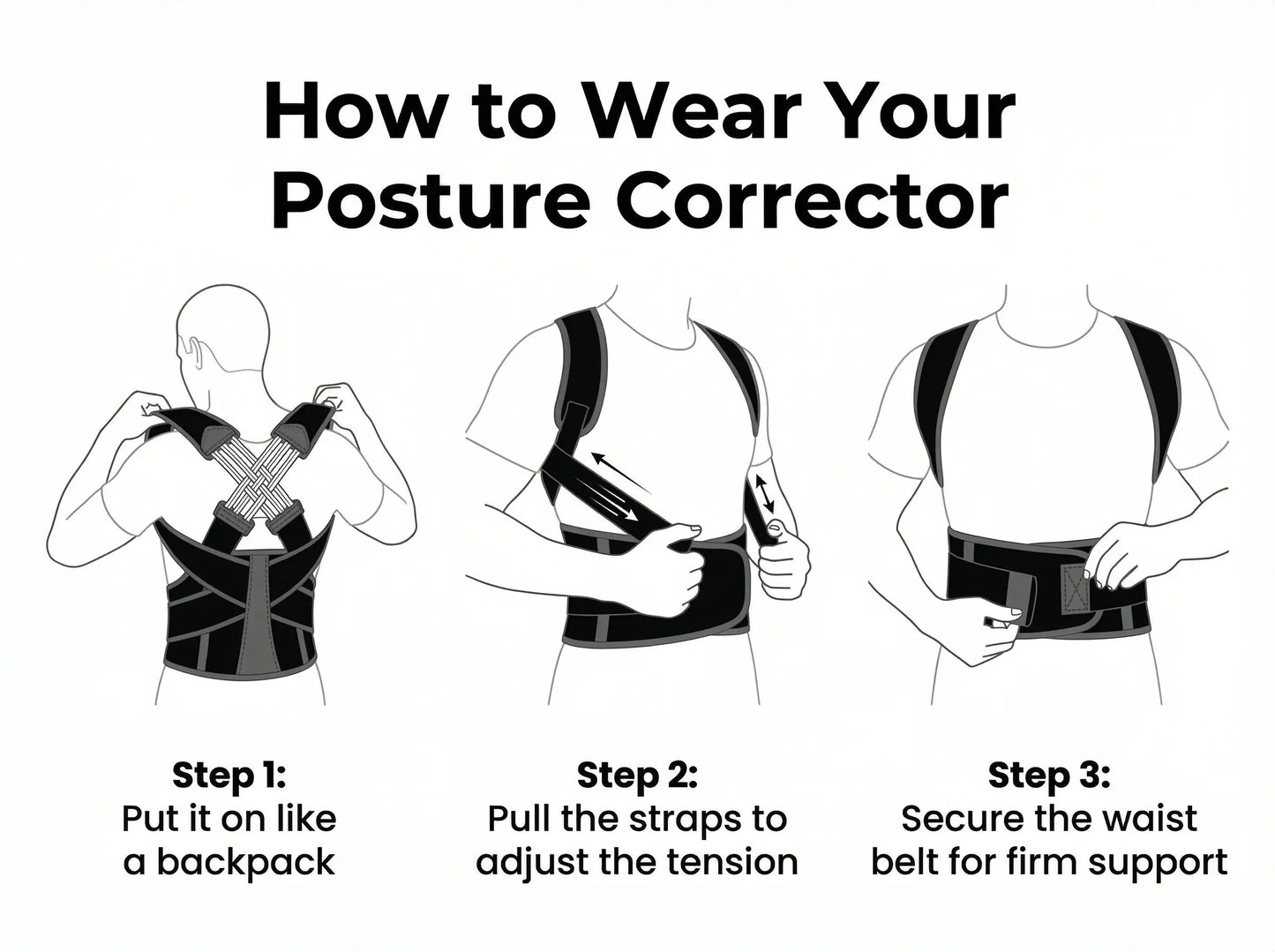 How to Wear Your Posture Corrector

Step 1:
Put it on like a backpack

Step 2:
Pull the straps to adjust the tension

Step 3:
Secure the waist belt for firm support